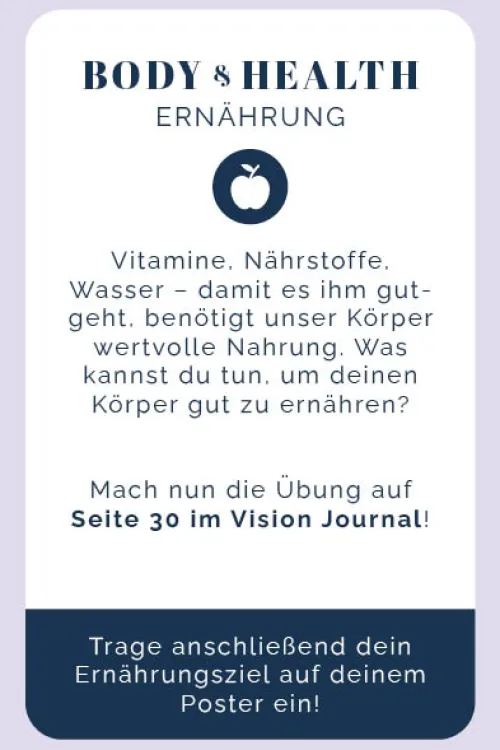 BODY & HEALTH
ERNÄHRUNG

Vitamine, Nährstoffe, Wasser – damit es ihm gutgeht, benötigt unser Körper wertvolle Nahrung. Was kannst du tun, um deinen Körper gut zu ernähren?

Mach nun die Übung auf Seite 30 im Vision Journal!

Trage anschließend dein Ernährungsziel auf deinem Poster ein!