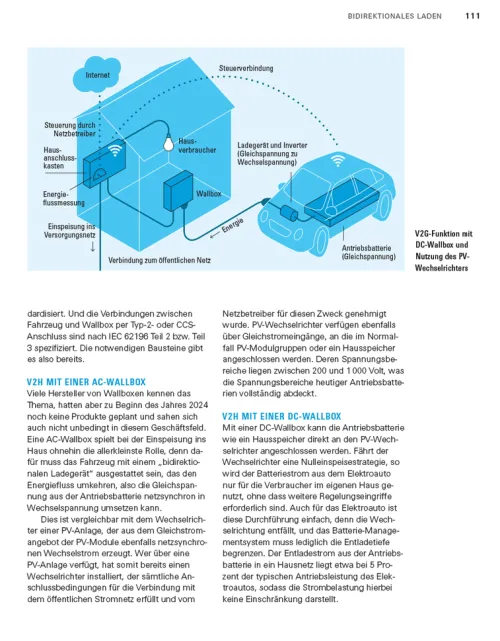 BIDIREKTIONALES LADEN 111

Internet

Steuerverbindung

Steuerung durch Netzbetreiber

Hausanschlusskasten

Hausverbraucher

Ladegerät und Inverter (Gleichspannung zu Wechselspannung)

Energieflussmessung

Wallbox

Einspeisung ins Versorgungsnetz

Energie

Antriebsbatterie (Gleichspannung)

Verbindung zum öffentlichen Netz

V2G-Funktion mit DC-Wallbox und Nutzung des PV-Wechselrichters

dardisiert. Und die Verbindungen zwischen Fahrzeug und Wallbox per Typ-2- oder CCS-Anschluss sind nach IEC 62196 Teil 2 bzw. Teil 3 spezifiziert. Die notwendigen Bausteine gibt es also bereits.

V2H MIT EINER AC-WALLBOX
Viele Hersteller von Wallboxen kennen das Thema, hatten aber zu Beginn des Jahres 2024 noch keine Produkte geplant und sahen sich auch nicht unbedingt in diesem Geschäftsfeld. Eine AC-Wallbox spielt bei der Einspeisung ins Haus ohnehin die allerkleinste Rolle, denn dafür muss das Fahrzeug mit einem „bidirektionalen Ladegerät" ausgestattet sein, das den Energiefluss umkehren, also die Gleichspannung aus der Antriebsbatterie netzsynchron in Wechselspannung umsetzen kann.

Dies ist vergleichbar mit dem Wechselrichter einer PV-Anlage, der aus dem Gleichstromangebot der PV-Module ebenfalls netzsynchronen Wechselstrom erzeugt. Wer über eine PV-Anlage verfügt, hat somit bereits einen Wechselrichter installiert, der sämtliche Anschlussbedingungen für die Verbindung mit dem öffentlichen Stromnetz erfüllt und vom Netzbetreiber für diesen Zweck genehmigt wurde. PV-Wechselrichter verfügen ebenfalls über Gleichstromeingänge, an die im Normalfall PV-Modulgruppen oder ein Hausspeicher angeschlossen werden. Deren Spannungsbereiche liegen zwischen 200 und 1 000 Volt, was die Spannungsbereiche heutiger Antriebsbatterien vollständig abdeckt.

V2H MIT EINER DC-WALLBOX
Mit einer DC-Wallbox kann die Antriebsbatterie wie ein Hausspeicher direkt an den PV-Wechselrichter angeschlossen werden. Fährt der Wechselrichter eine Nulleinspeisestrategie, so wird der Batteriestrom aus dem Elektroauto nur für die Verbraucher im eigenen Haus genutzt, ohne dass weitere Regelungseingriffe erforderlich sind. Auch für das Elektroauto ist diese Durchführung einfach, denn die Wechselrichtung entfällt, und das Batterie-Managementsystem muss lediglich die Entladetiefe begrenzen. Der Entladestrom aus der Antriebsbatterie in ein Hausnetz liegt etwa bei 5 Prozent der typischen Antriebsleistung des Elektroautos, sodass die Strombelastung hierbei keine Einschränkung darstellt.