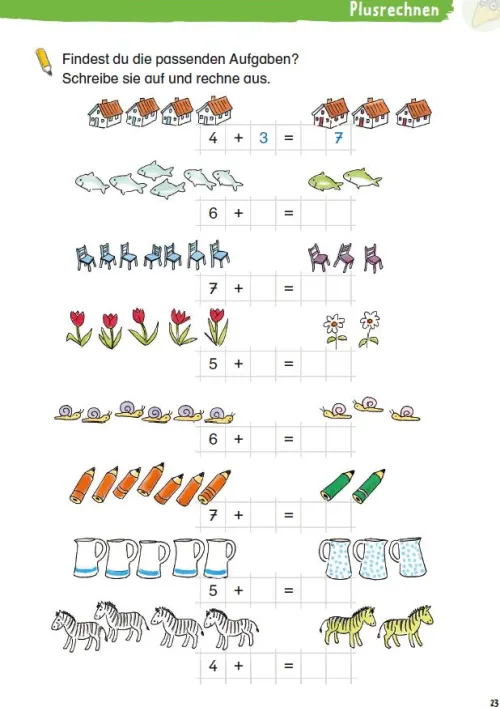 Plusrechnen

Findest du die passenden Aufgaben?
Schreibe sie auf und rechne aus.

4 + 3 = 7

6 + =

7 + =

5 + =

6 + =

7 + =

5 + =

4 + =

23