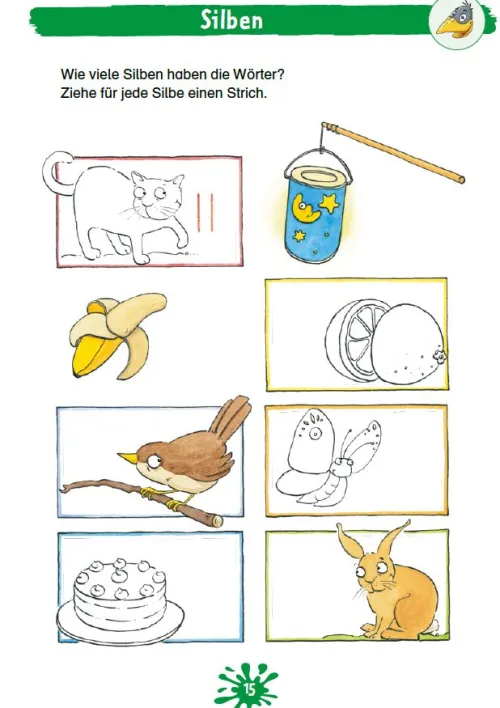 Silben

Wie viele Silben haben die Wörter?
Ziehe für jede Silbe einen Strich.

15